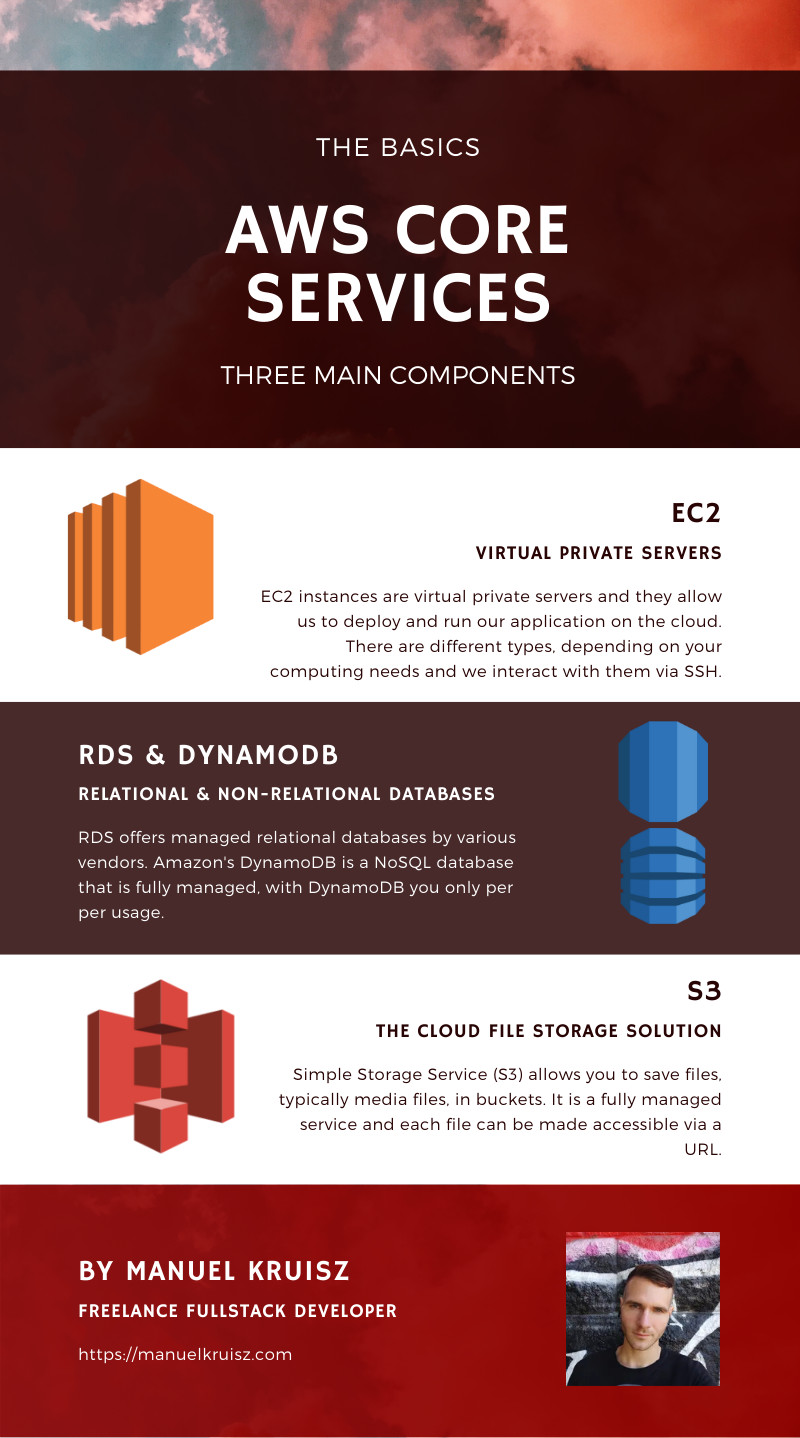 THE BASICS

AWS CORE SERVICES

THREE MAIN COMPONENTS

EC2

VIRTUAL PRIVATE SERVERS

EC2 instances are virtual private servers and they allow us to deploy and run our application on the cloud. There are different types, depending on your computing needs and we interact with them via SSH.

RDS & DYNAMODB

RELATIONAL & NON-RELATIONAL DATABASES

RDS offers managed relational databases by various vendors. Amazon's DynamoDB is a NoSQL database that is fully managed, with DynamoDB you only per per usage.

S3

THE CLOUD FILE STORAGE SOLUTION

Simple Storage Service (S3) allows you to save files, typically media files, in buckets. It is a fully managed service and each file can be made accessible via a URL.

BY MANUEL KRUISZ

FREELANCE FULLSTACK DEVELOPER

https://manuelkruisz.com